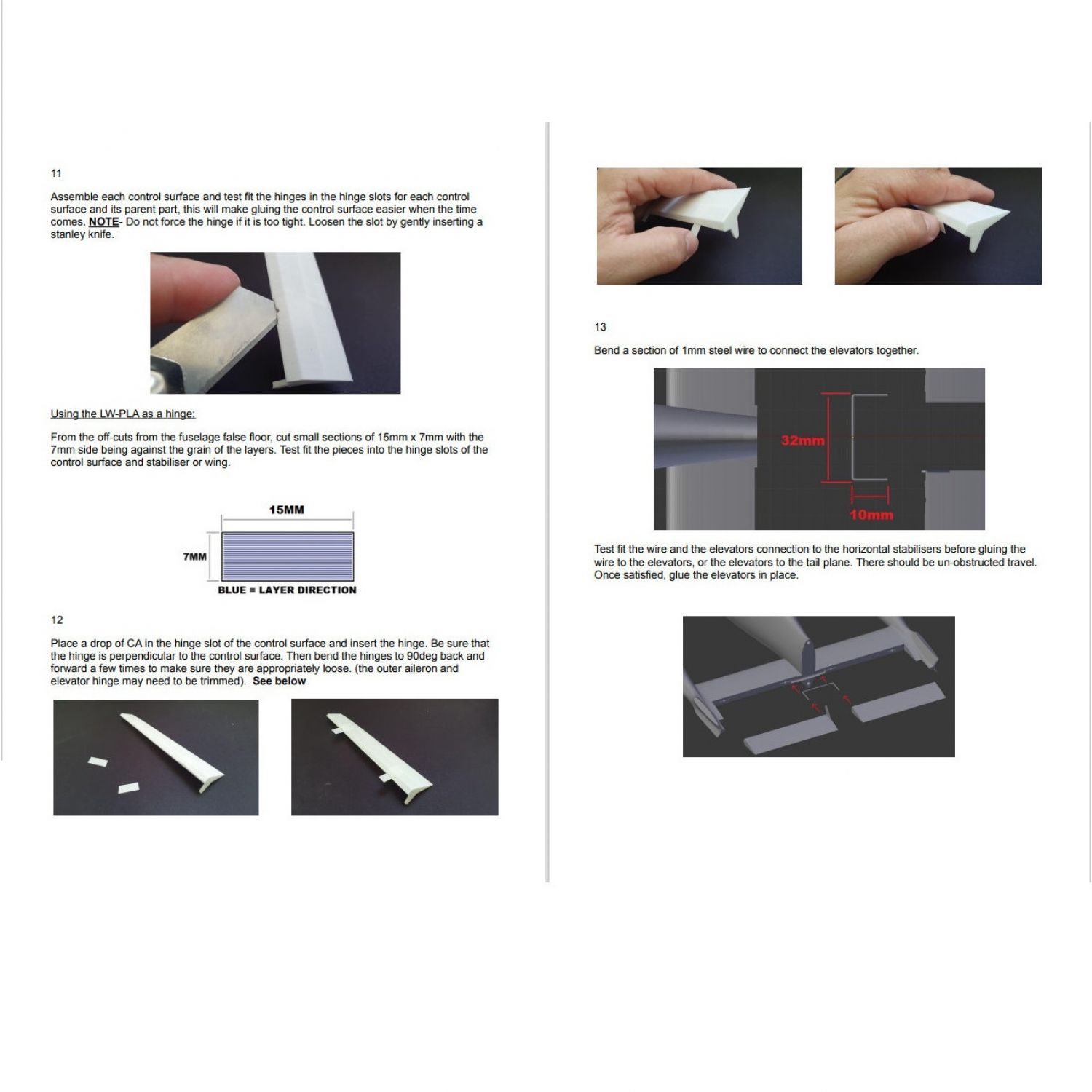 11

Assemble each control surface and test fit the hinges in the hinge slots for each control surface and its parent part, this will make gluing the control surface easier when the time comes. NOTE- Do not force the hinge if it is too tight. Loosen the slot by gently inserting a stanley knife.

Using the LW-PLA as a hinge:

From the off-cuts from the fuselage false floor, cut small sections of 15mm x 7mm with the 7mm side being against the grain of the layers. Test fit the pieces into the hinge slots of the control surface and stabiliser or wing.

15MM

7MM

BLUE = LAYER DIRECTION

12

Place a drop of CA in the hinge slot of the control surface and insert the hinge. Be sure that the hinge is perpendicular to the control surface. Then bend the hinges to 90deg back and forward a few times to make sure they are appropriately loose. (the outer aileron and elevator hinge may need to be trimmed). See below

13

Bend a section of 1mm steel wire to connect the elevators together.

32mm

10mm

Test fit the wire and the elevators connection to the horizontal stabilisers before gluing the wire to the elevators, or the elevators to the tail plane. There should be un-obstructed travel. Once satisfied, glue the elevators in place.