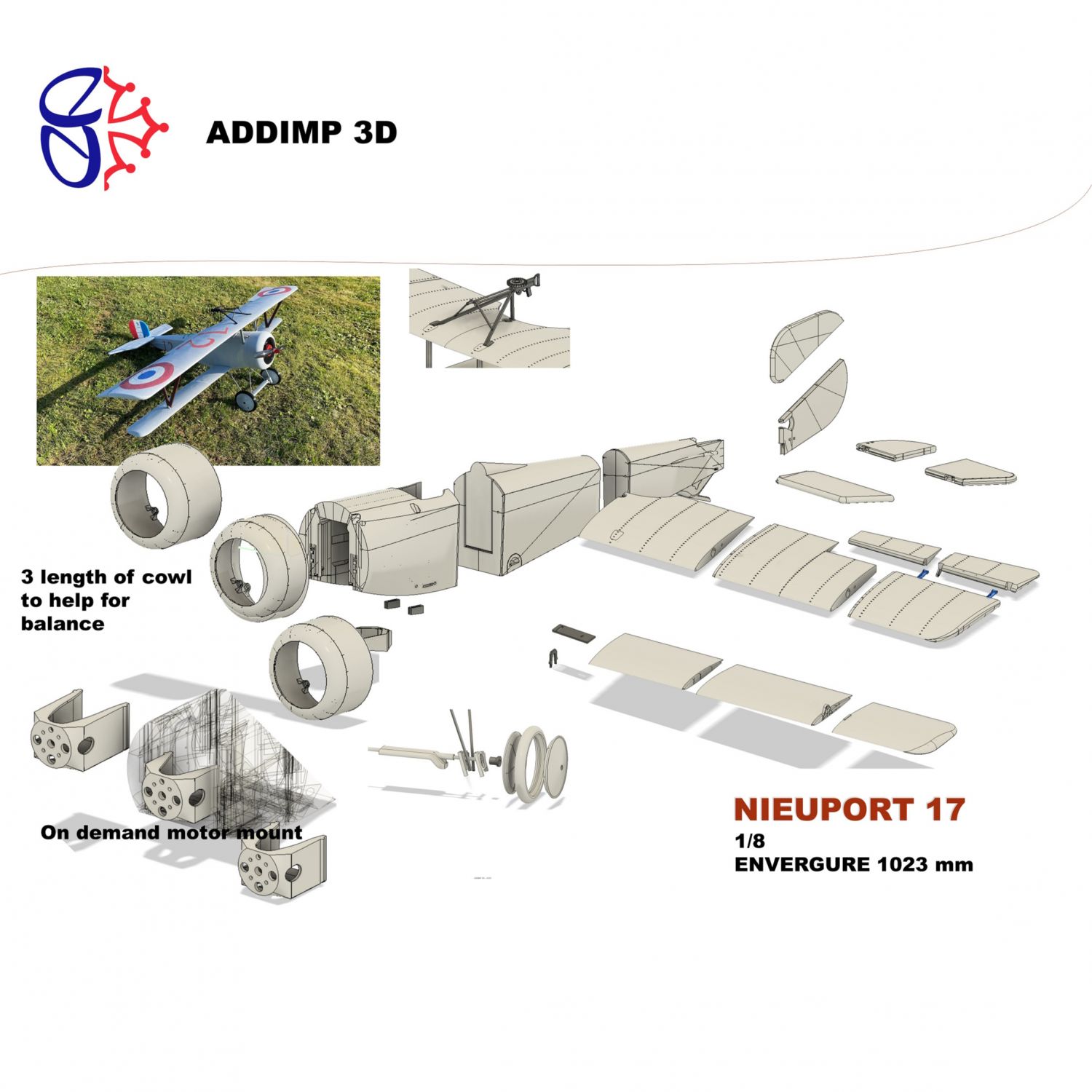 ADDIMP 3D

3 length of cowl to help for balance

On demand motor mount

NIEUPORT 17
1/8
ENVERGURE 1023 mm